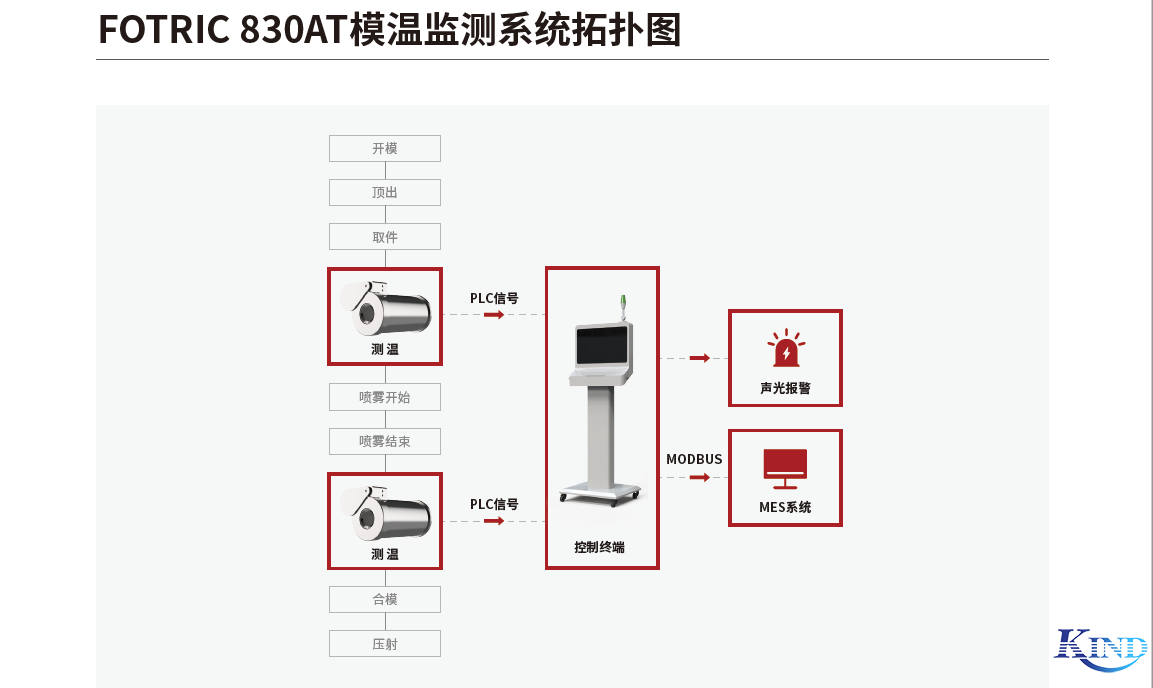 FOTRIC 830AT模温监测系统拓扑图

开模

顶出

取件

测 温

喷雾开始

喷雾结束

测 温

合模

压射

PLC信号

PLC信号

控制终端

声光报警

MODBUS

MES系统

KIND